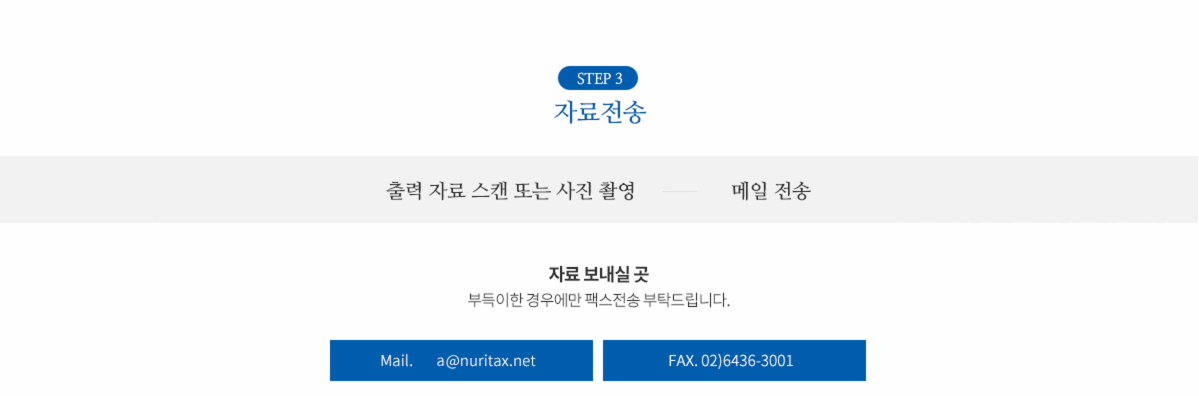 STEP 3
자료전송

출력 자료 스캔 또는 사진 촬영 메일 전송

자료 보내실 곳
부득이한 경우에만 팩스전송 부탁드립니다.

Mail. a@nuritax.net

FAX. 02)6436-3001